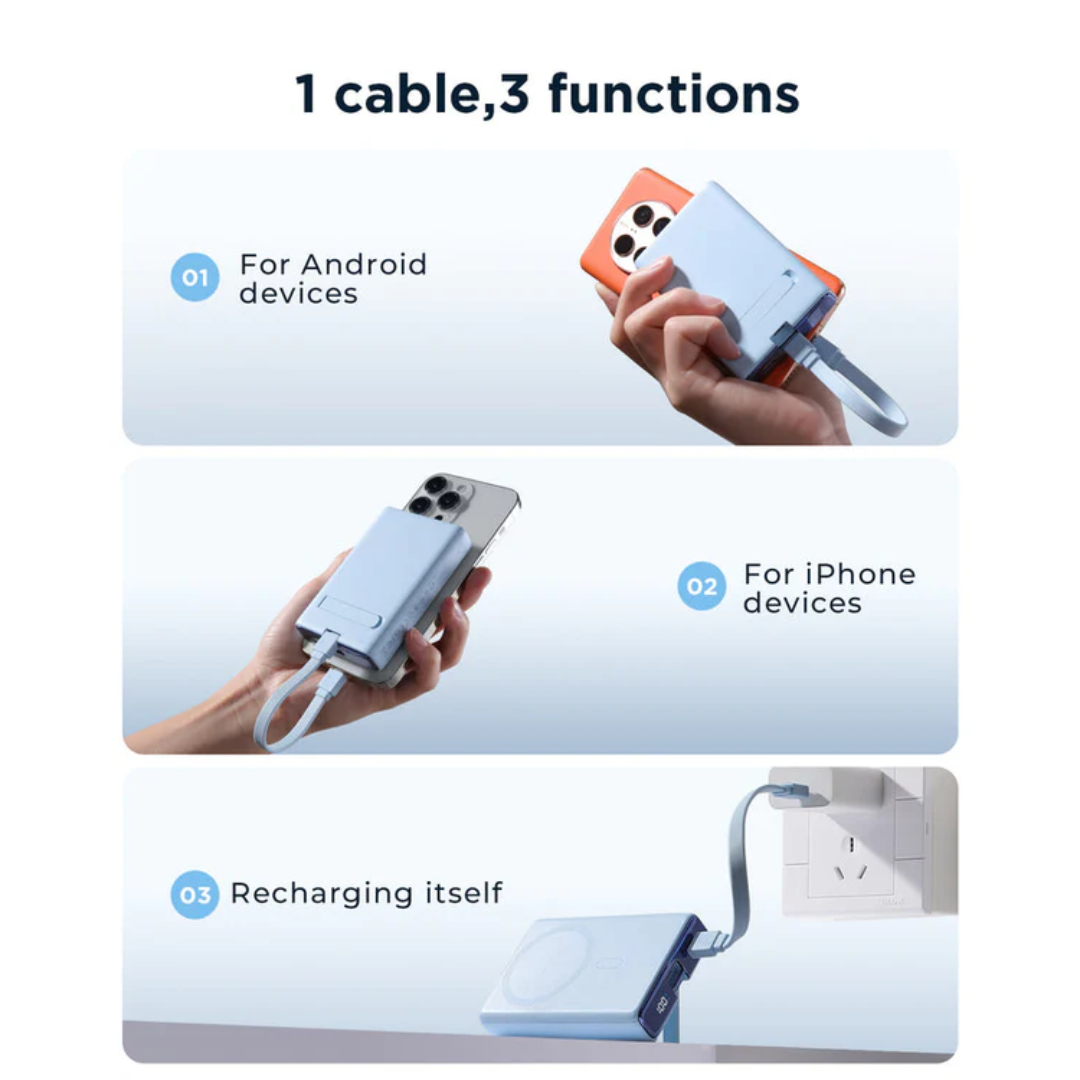 1 cable,3 functions

01 For Android devices

02 For iPhone devices

03 Recharging itself